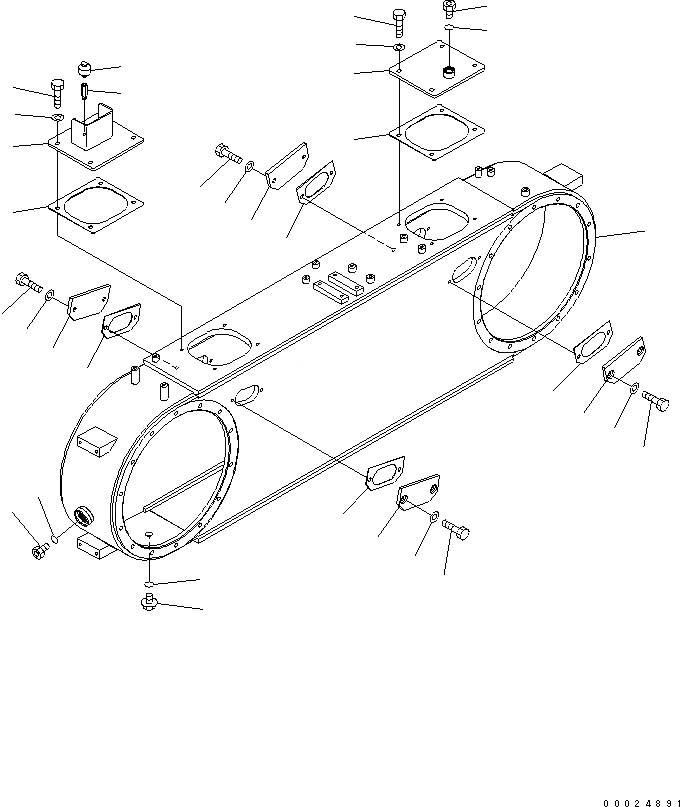 00024891