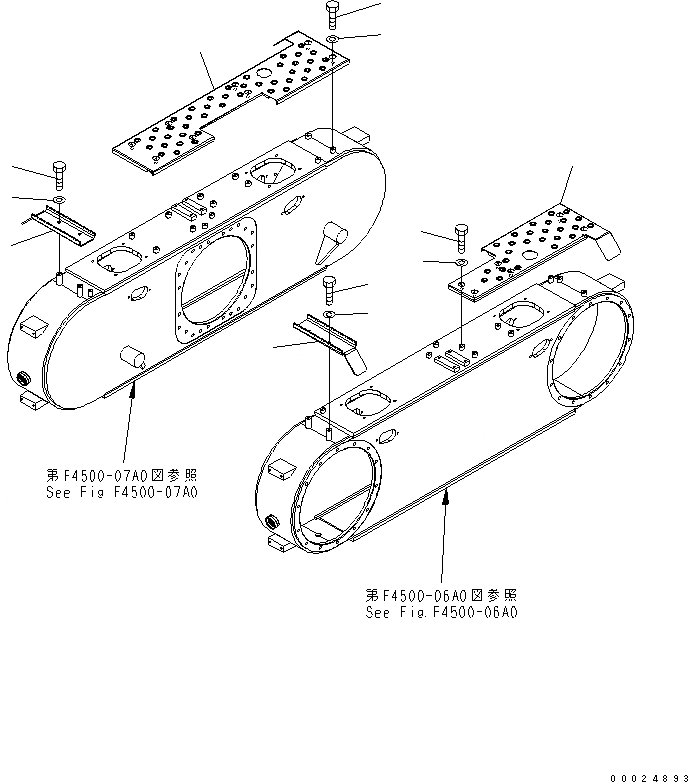 第F4500-07A0図参照
See Fig F4500-07A0

第F4500-06A0図参照
See Fig.F4500-06A0

00024893