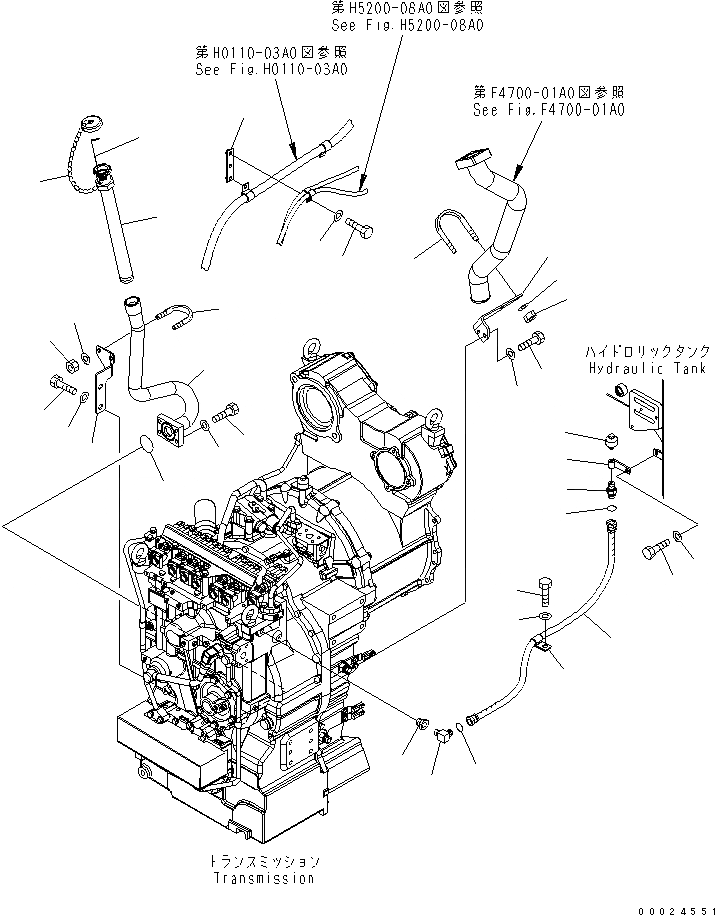 第H5200-08A0図参照
See Fig.H5200-08A0

第H0110-03A0図参照
See Fig.H0110-03A0

第F4700-01A0図参照
See Fig.F4700-01A0

ハイドロリックタンク
Hydraulic Tank

トランスミッション
Transmission

00024551