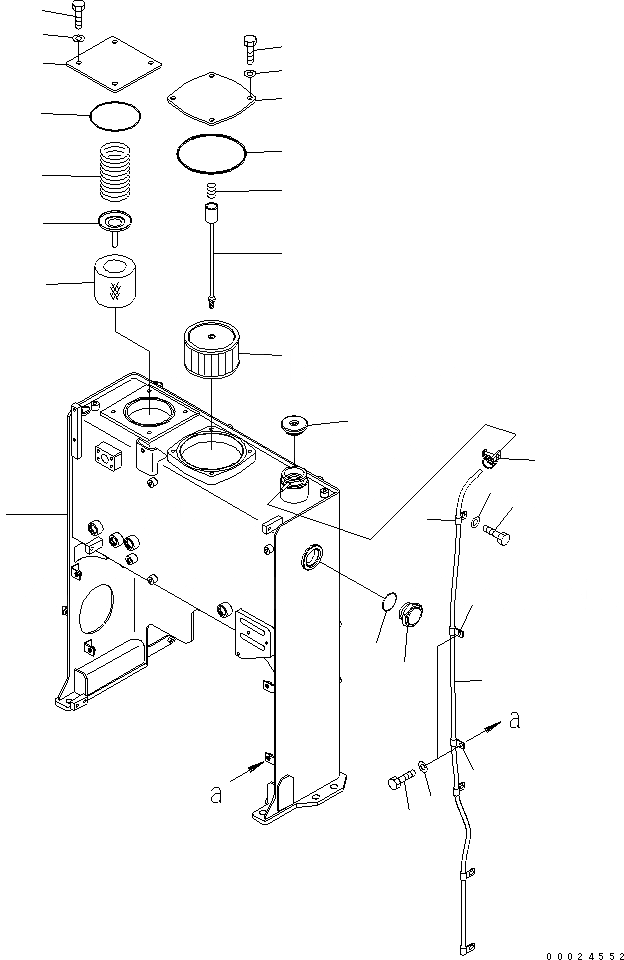 a

a

00024552