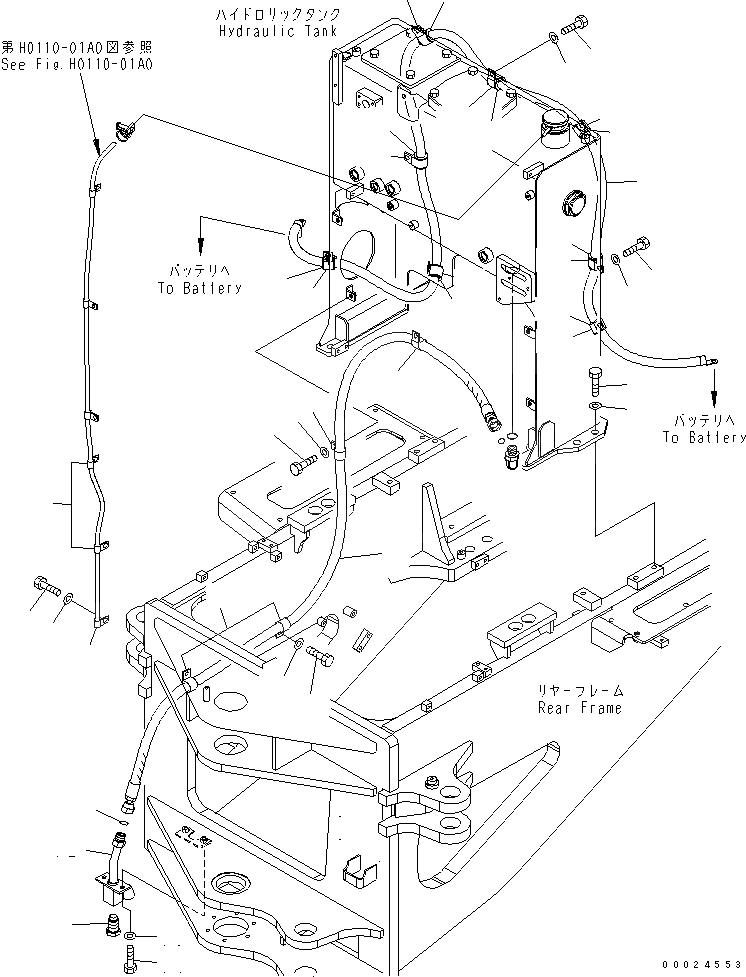 ハイドロリックタンク
Hydraulic Tank

第H0110-01A0図参照
See Fig.H0110-01A0

バッテリへ
To Battery

バッテリへ
To Battery

リヤーフレーム
Rear Frame

00024553