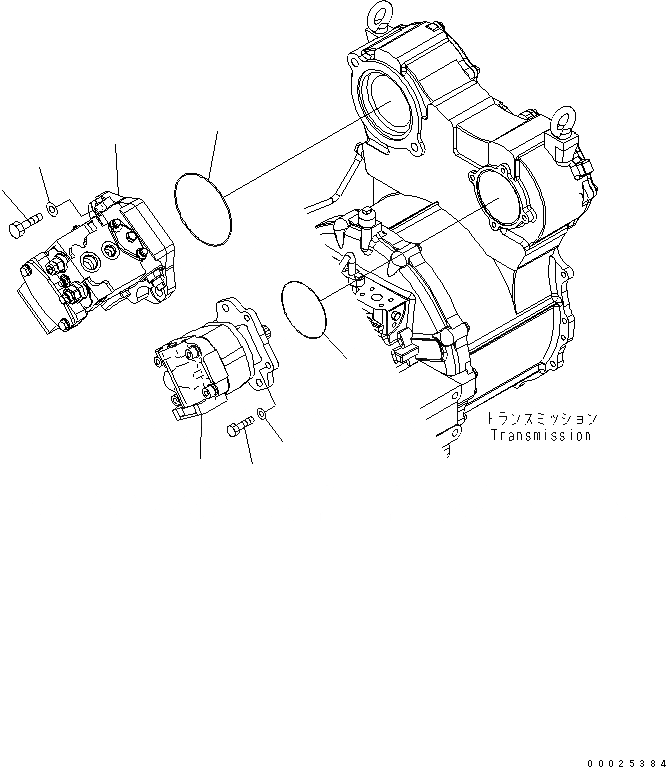 トランスミッション
Transmission

00025384