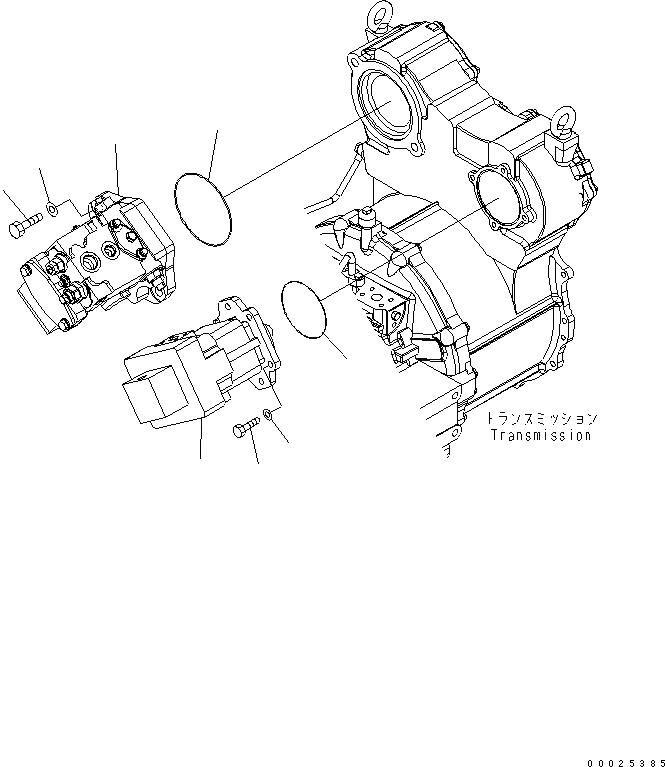 トランスミッション
Transmission

00025385