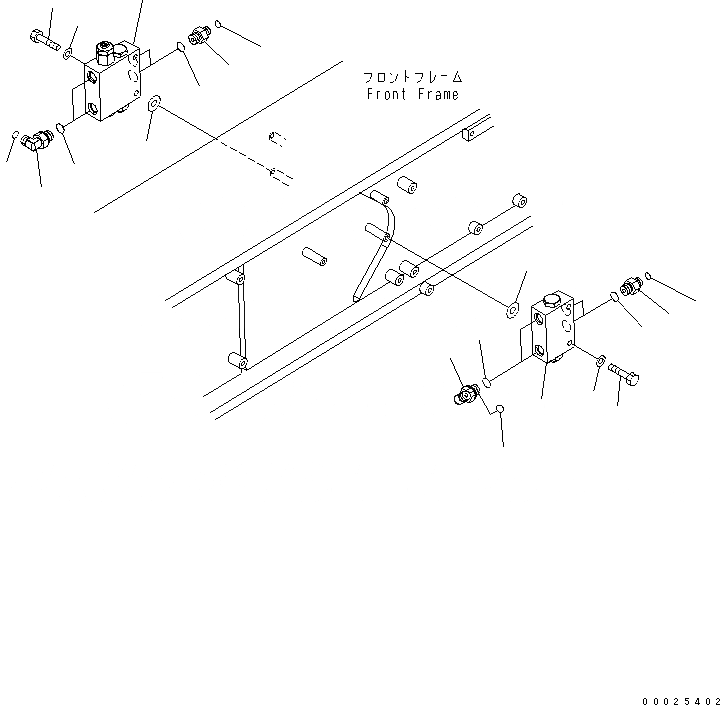 フロントフレーム
Front Frame

00025402