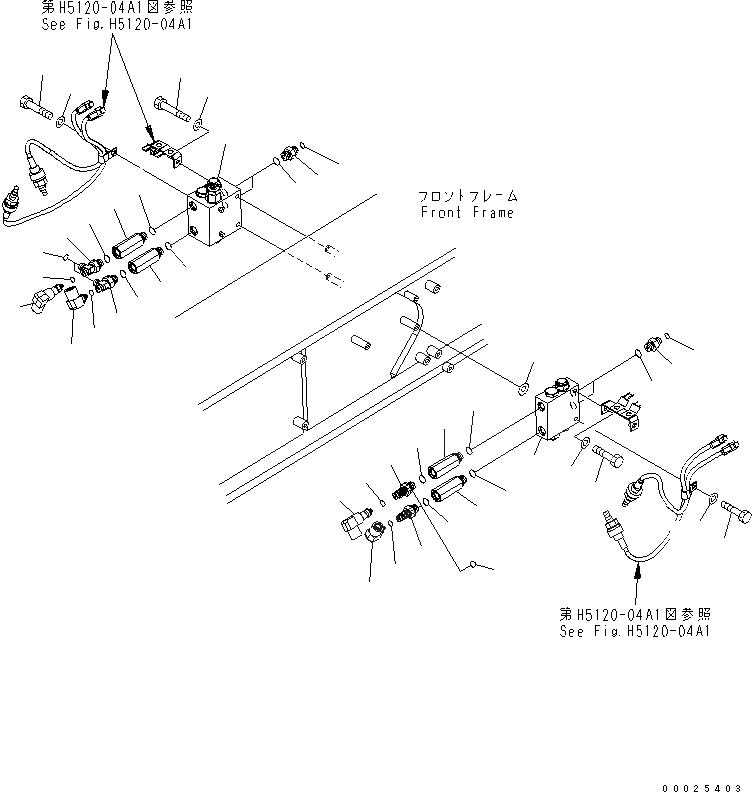 第H5120-04A1図参照
See Fig.H5120-04A1

フロントフレーム
Front Frame

第H5120-04A1図参照
See Fig.H5120-04A1

00025403