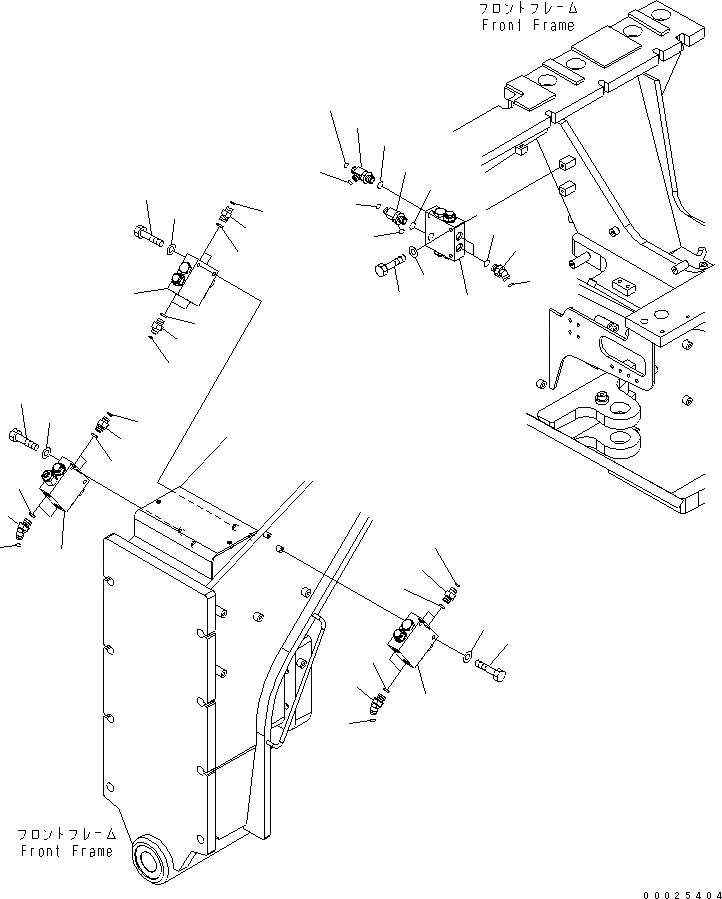 フロントフレーム
Front Frame

フロントフレーム
Front Frame

00025404