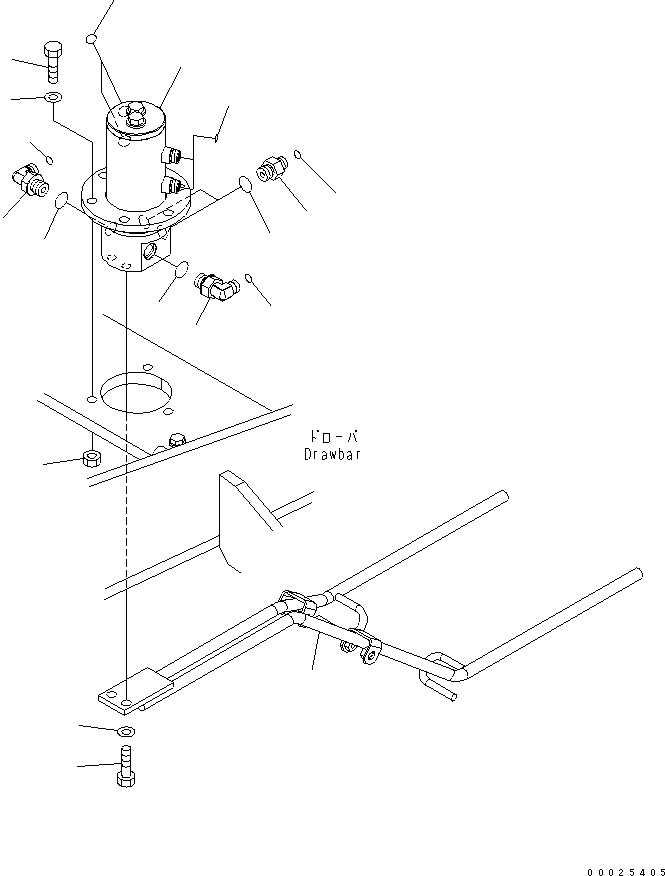 ドローバ
Drawbar

00025405