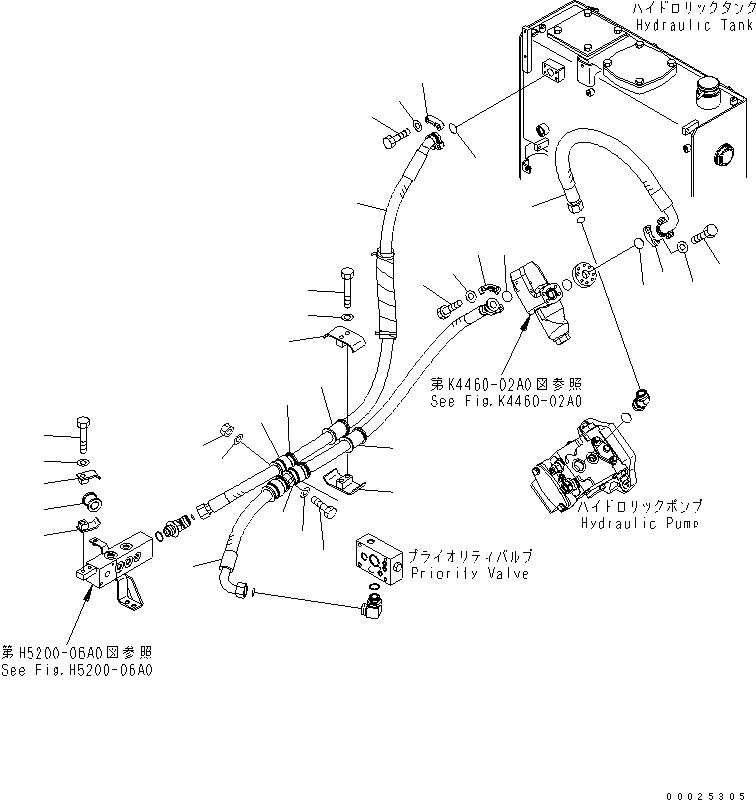 ハイドロリックタンク
Hydraulic Tank

第K4460-02A0図参照
See Fig.K4460-02A0

ハイドロリックポンプ
Hydraulic Pump

プライオリティバルブ
Priority Valve

第H5200-06A0図参照
See Fig.H5200-06A0

00025305