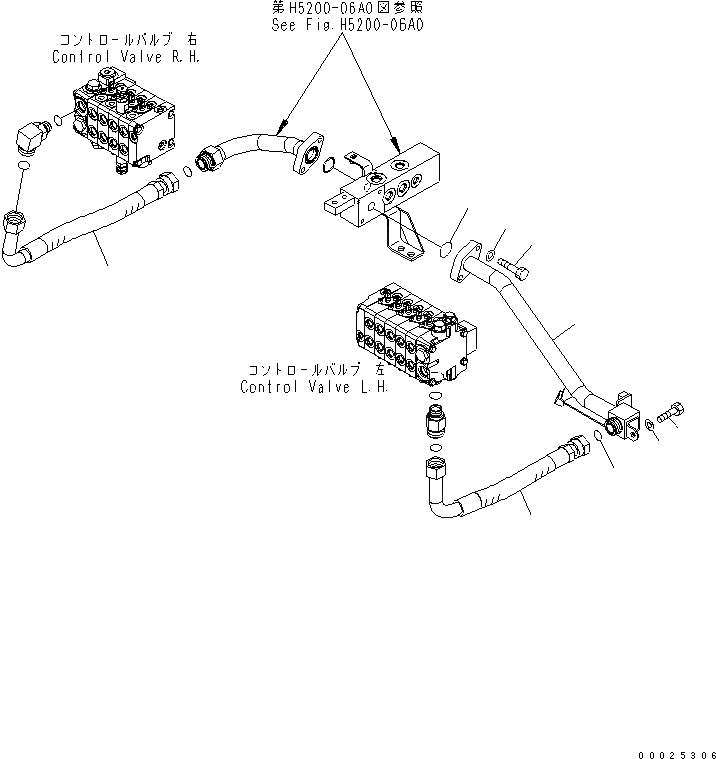 第H5200-06A0図参照
See Fig.H5200-06A0

コントロールバルブ 右
Control Valve R.H.

コントロールバルブ 左
Control Valve L.H.

00025306