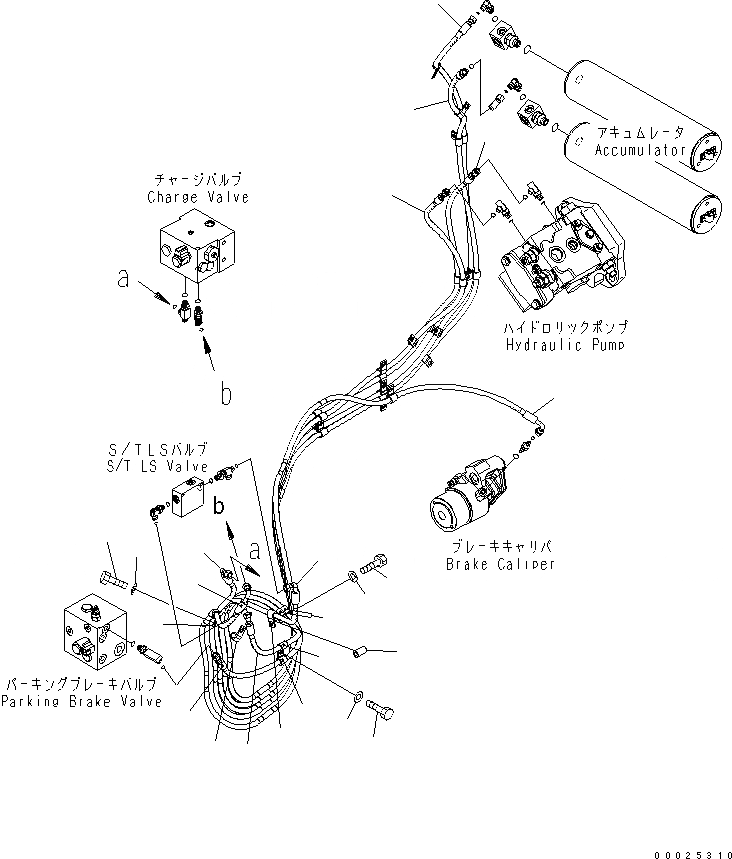 アキュムレータ
Accumulator

チャージバルブ
Charge Valve

a

b

ハイドロリックポンプ
Hydraulic Pump

S/T LSバルブ
S/T LS Valve

b

a

ブレーキキャリパ
Brake Caliper

パーキングブレーキバルブ
Parking Brake Valve

00025310