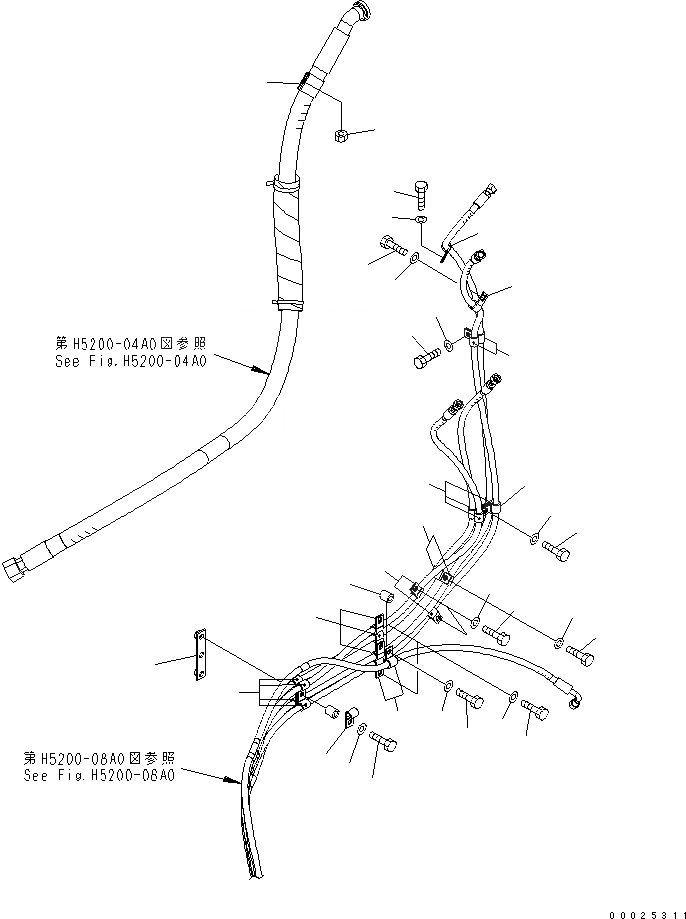 第H5200-04A0図参照
See Fig.H5200-04A0

第H5200-08A0図参照
See Fig.H5200-08A0

00025311