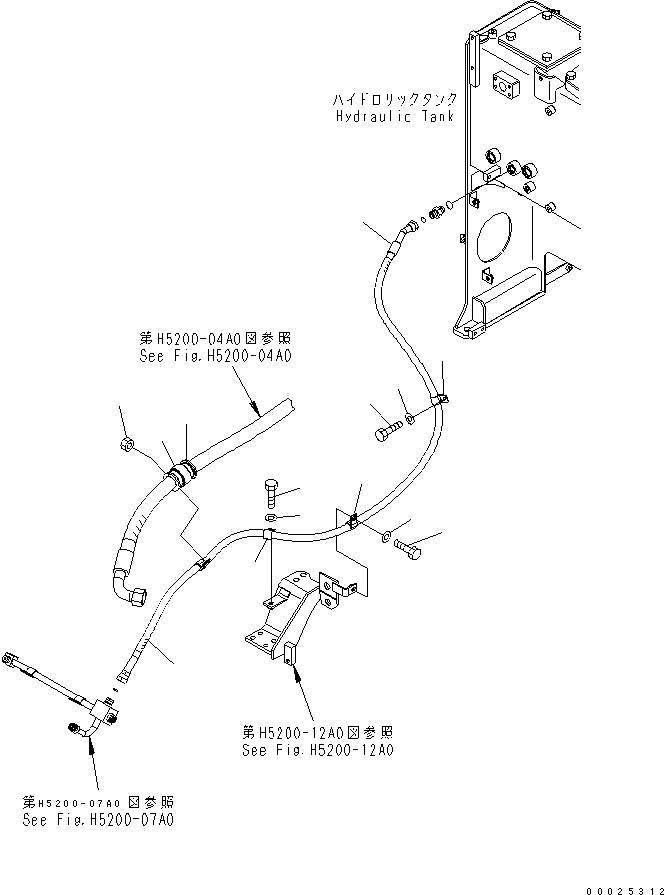 ハイドロリックタンク
Hydraulic Tank

第H5200-04A0図参照
See Fig.H5200-04A0

第H5200-12A0図参照
See Fig.H5200-12A0

第H5200-07A0図参照
See Fig.H5200-07A0

00025312