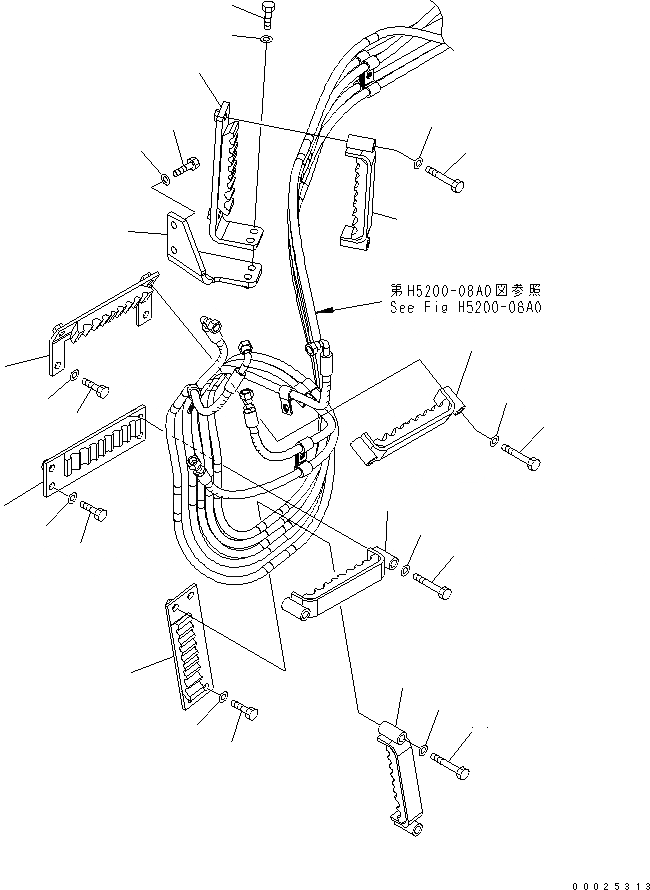 第H5200-08A0図参照
See Fig H5200-08A0

00025313