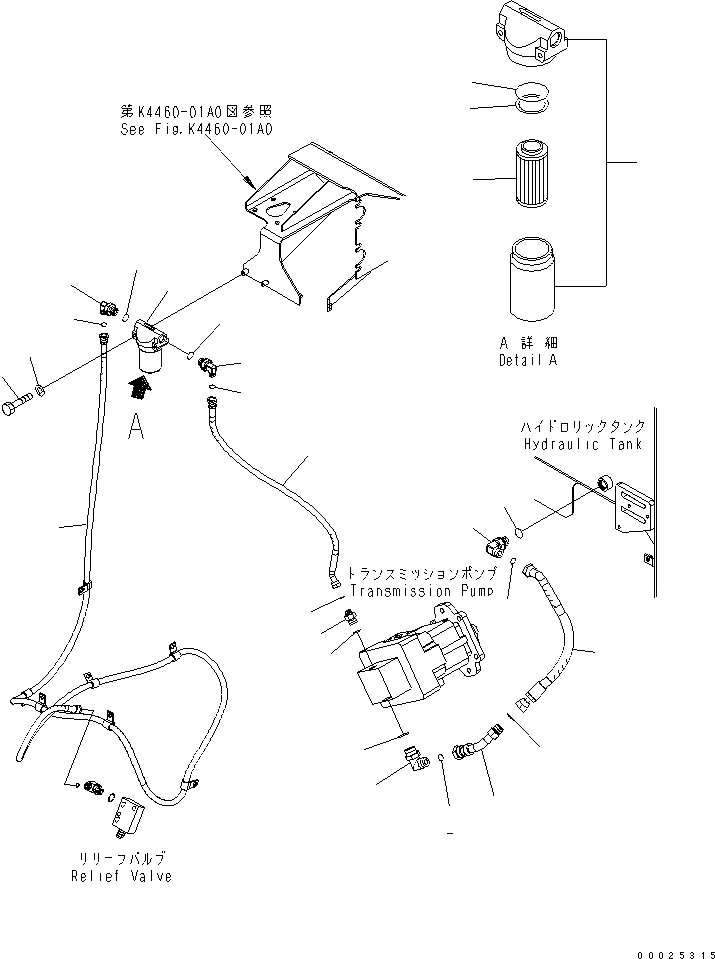 第K4460-01A0図参照
See Fig.K4460-01A0

A 詳細
Detail A

A

ハイドロリックタンク
Hydraulic Tank

トランスミッションポンプ
Transmission Pump

リリーフバルブ
Relief Valve

00025315