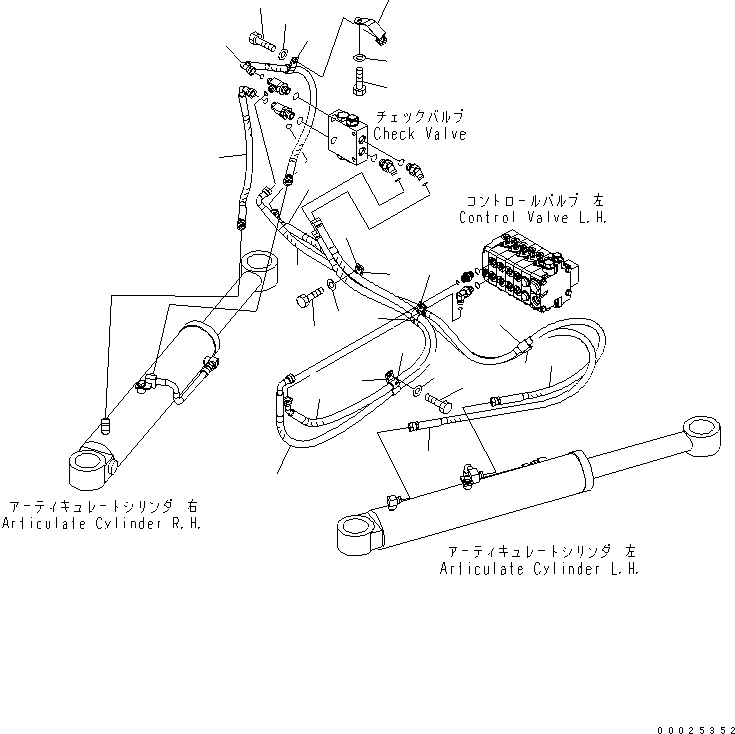 チェックバルブ
Check Valve

コントロールバルブ 左
Control Valve L.H.

アーティキュレートシリンダ 右
Articulate Cylinder R.H.

アーティキュレートシリンダ 左
Articulate Cylinder L.H.

00025352