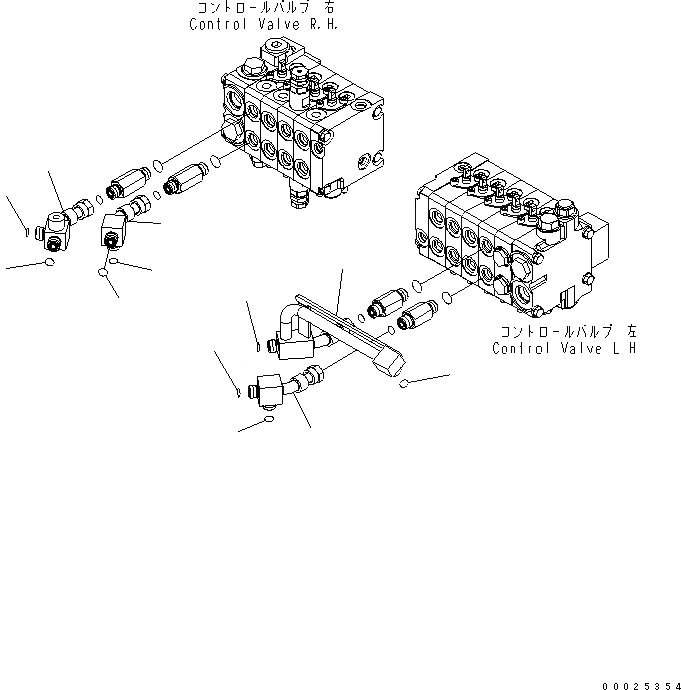 コントロールバルブ 右
Control Valve R.H.

コントロールバルブ 左
Control Valve L H

00025354