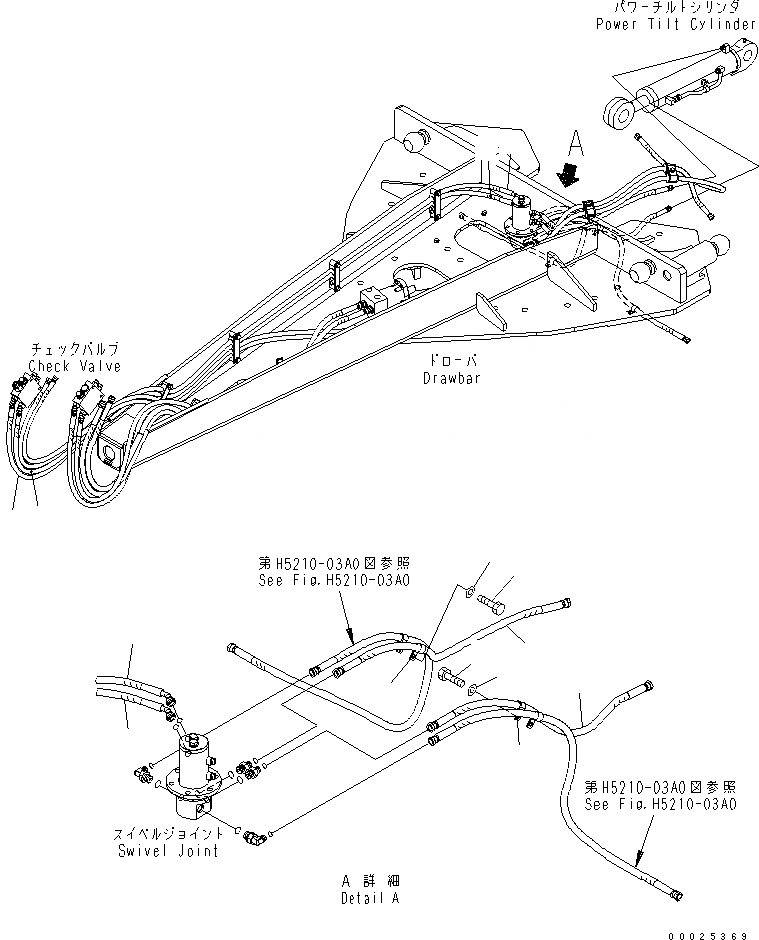 パワーチルトシリンダ
Power Tilt Cylinder

A

チェックバルブ
Check Valve

ドローバ
Drawbar

第H5210-03A0図参照
See Fig.H5210-03A0

第H5210-03A0図参照
See Fig.H5210-03A0

スイベルジョイント
Swivel Joint

A 詳細
Detail A

00025369