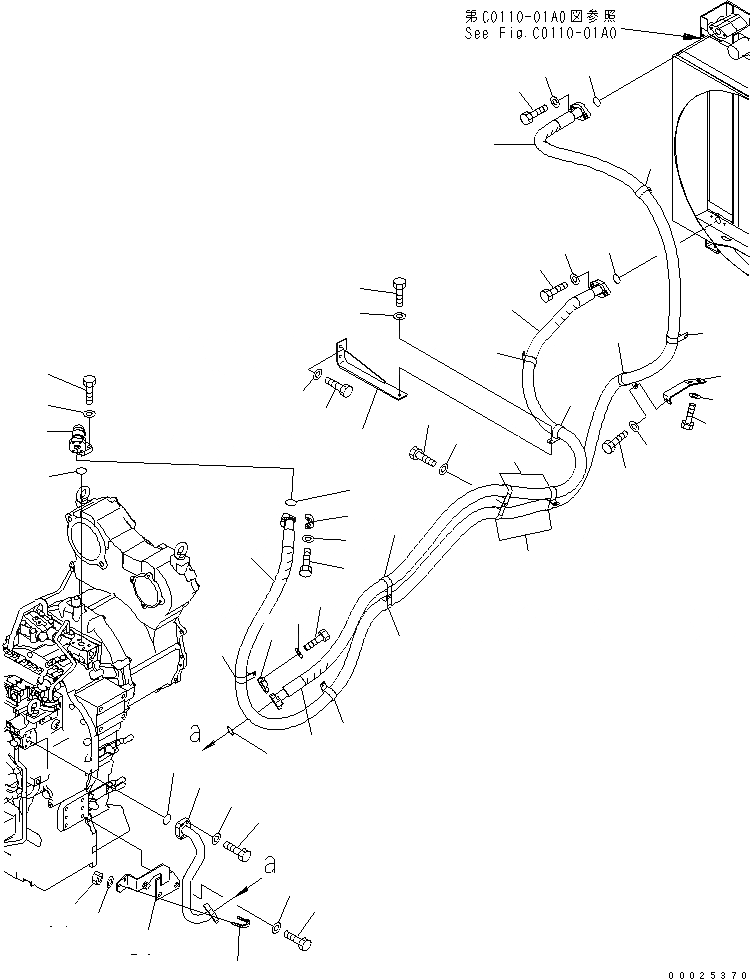 第C0110-01A0図参照
See Fig.C0110-01A0

a

a

00025370