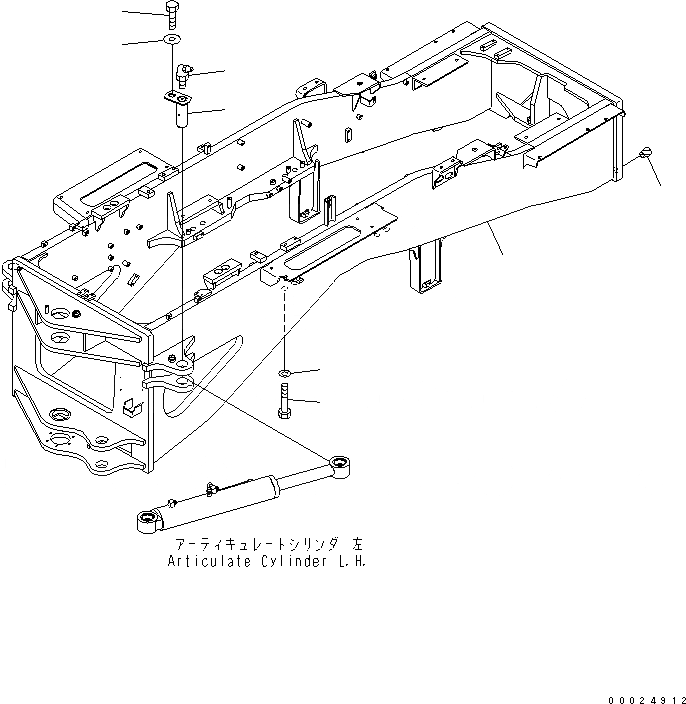 アーティキュレートシリンダ 左
Articulate Cylinder L.H.

00024912