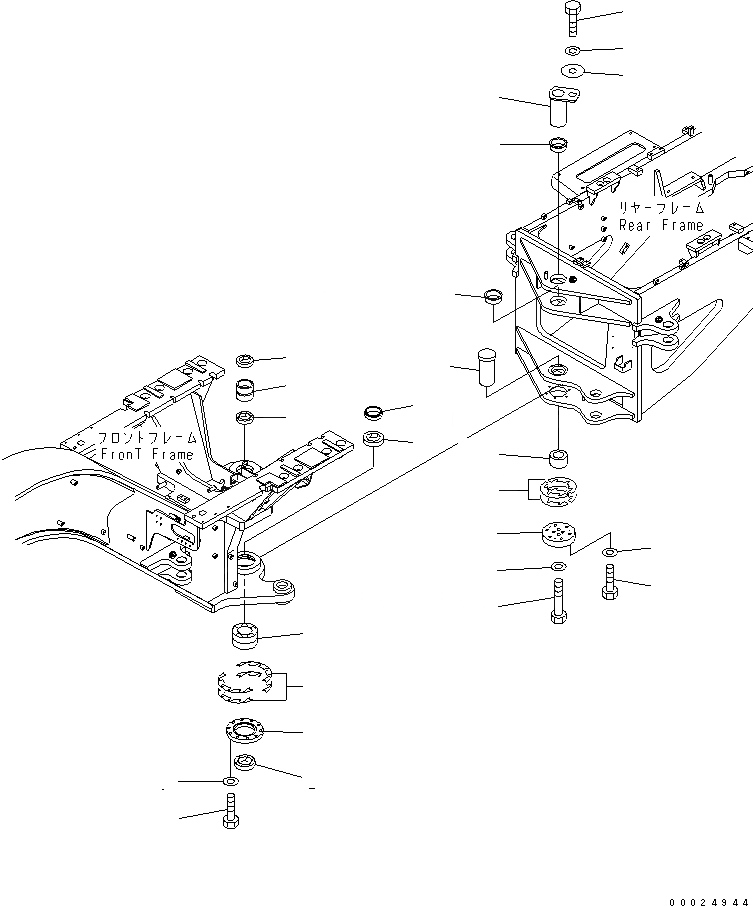 リヤーフレーム
Rear Frame

フロントフレーム
FronT Frame

00024944