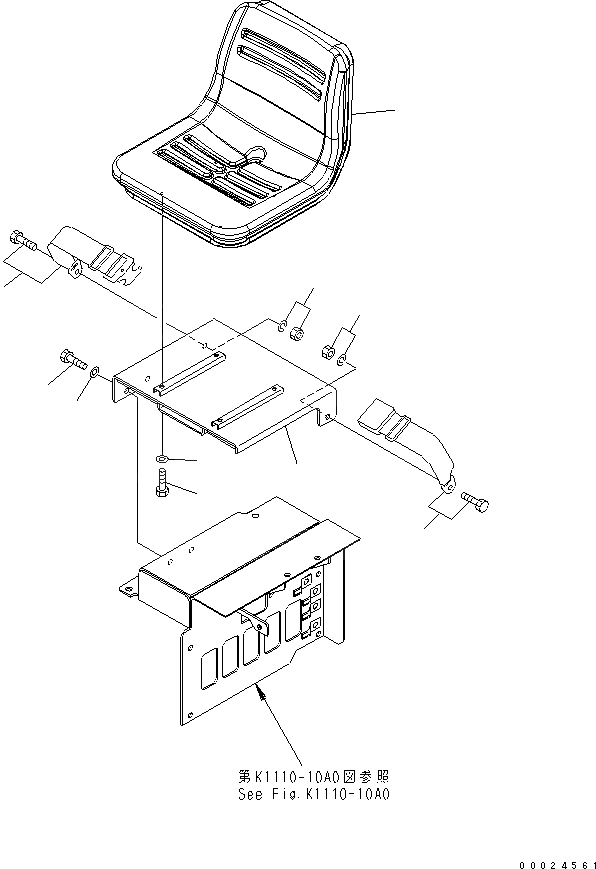 第K1110-10A0図参照
See Fig.K1110-10A0

00024561