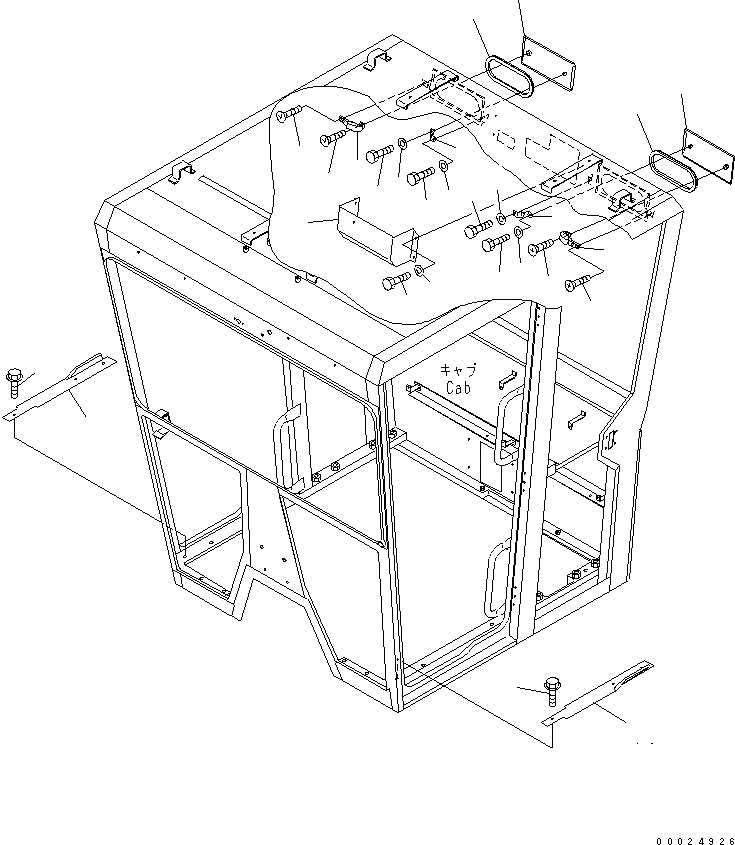 キャブ
Cab

00024926