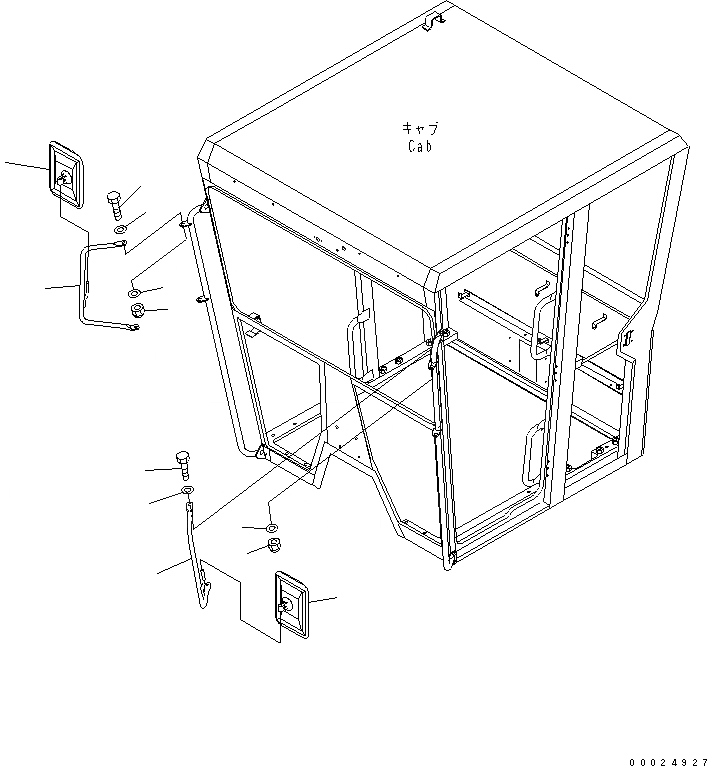 キャブ
Cab

00024927