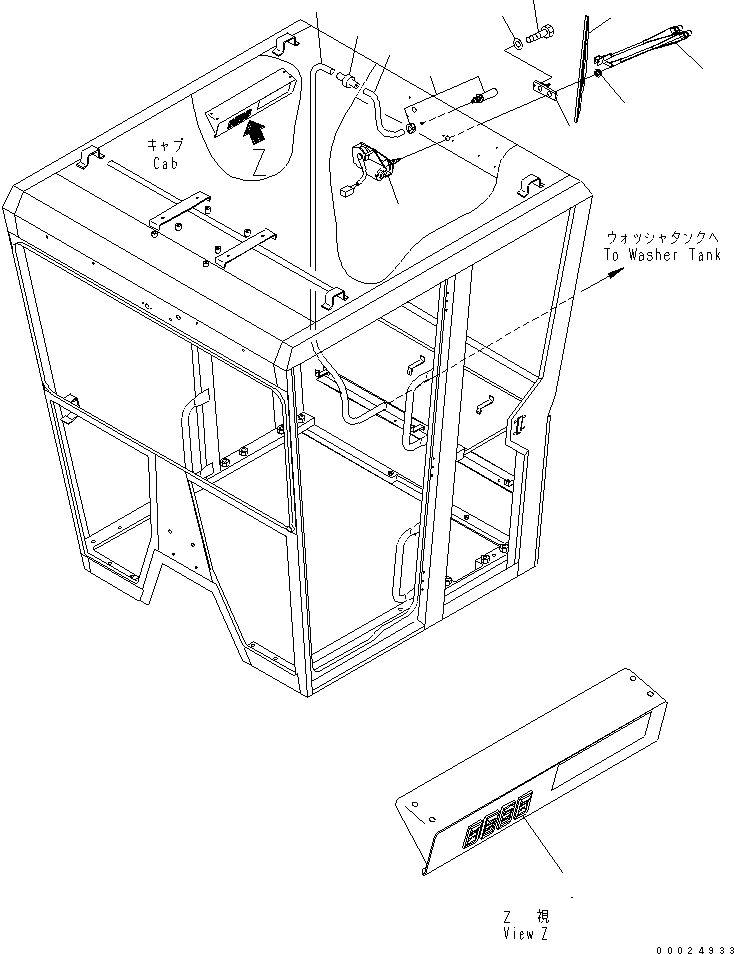 キャブ
Cab

Z

ウォッシャタンクへ
To Washer Tank

Z 視
View Z

00024933