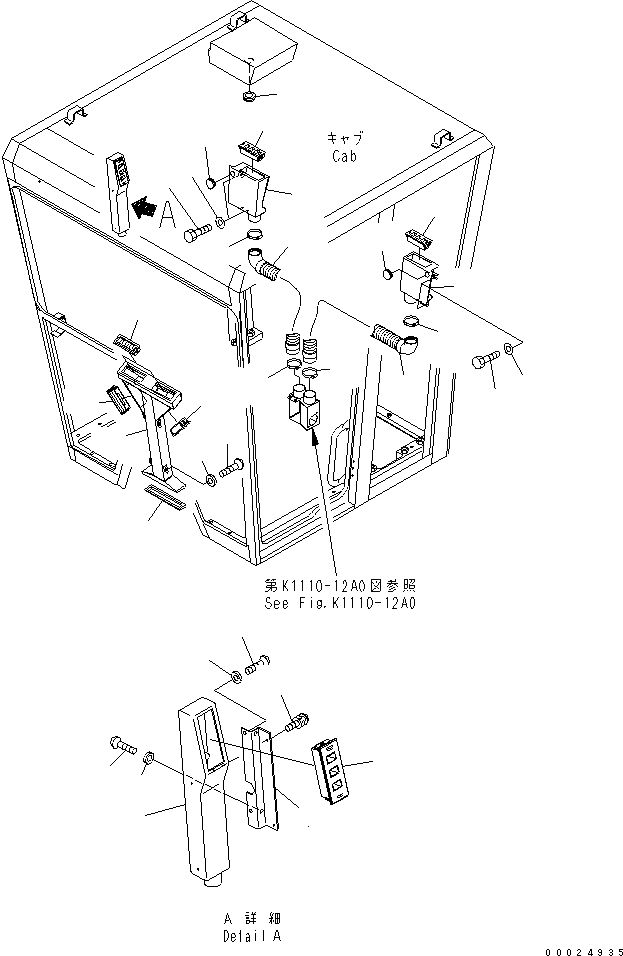 キャブ
Cab

A

第K1110-12A0図参照
See Fig.K1110-12A0

A 詳細
Detail A

00024935