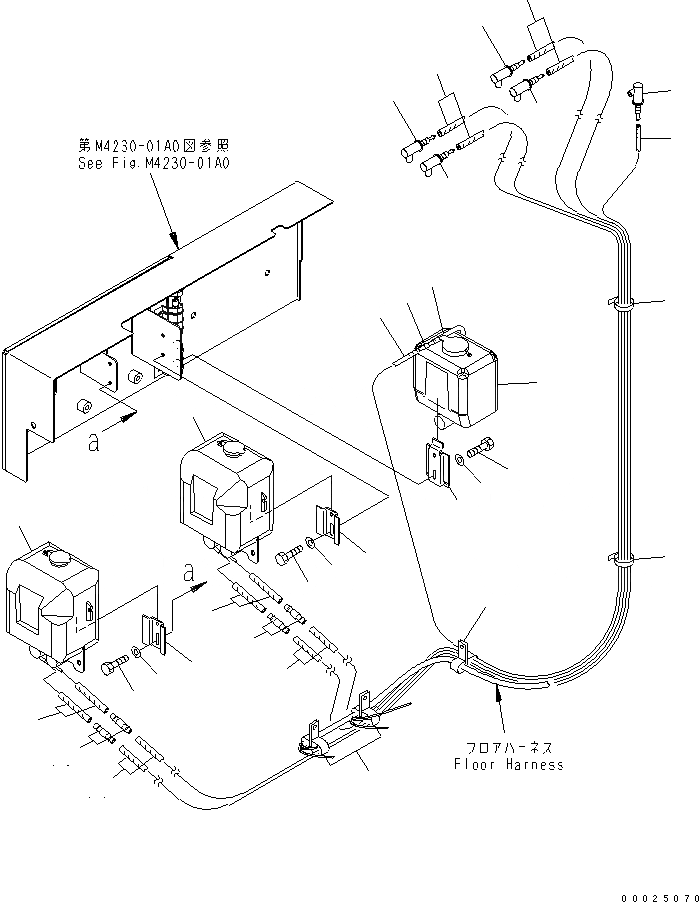 第M4230-01A0図参照
See Fig.M4230-01A0

a

a

フロアハーネス
Floor Harness

00025070