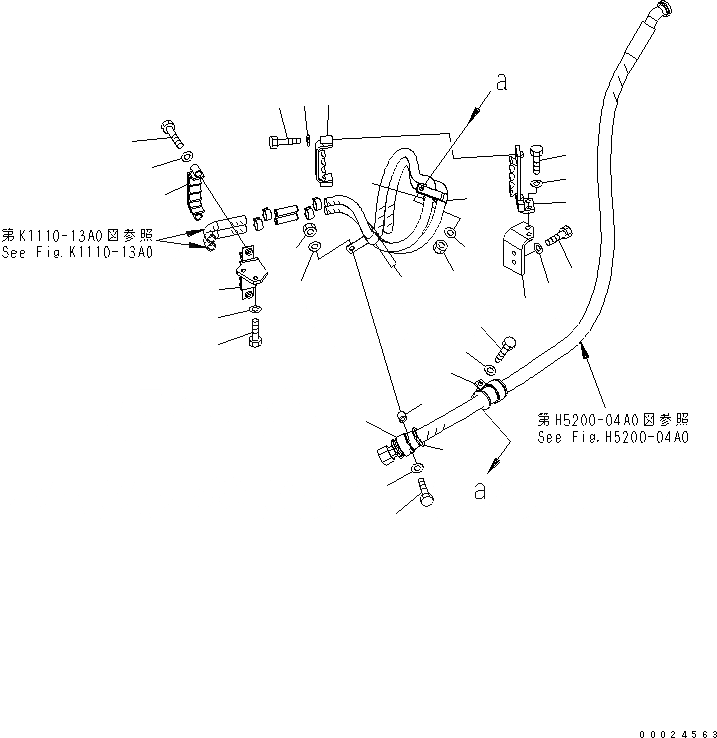 a

第K1110-13A0図参照
See Fig.K1110-13A0

第H5200-04A0図参照
See Fig.H5200-04A0

a

00024563