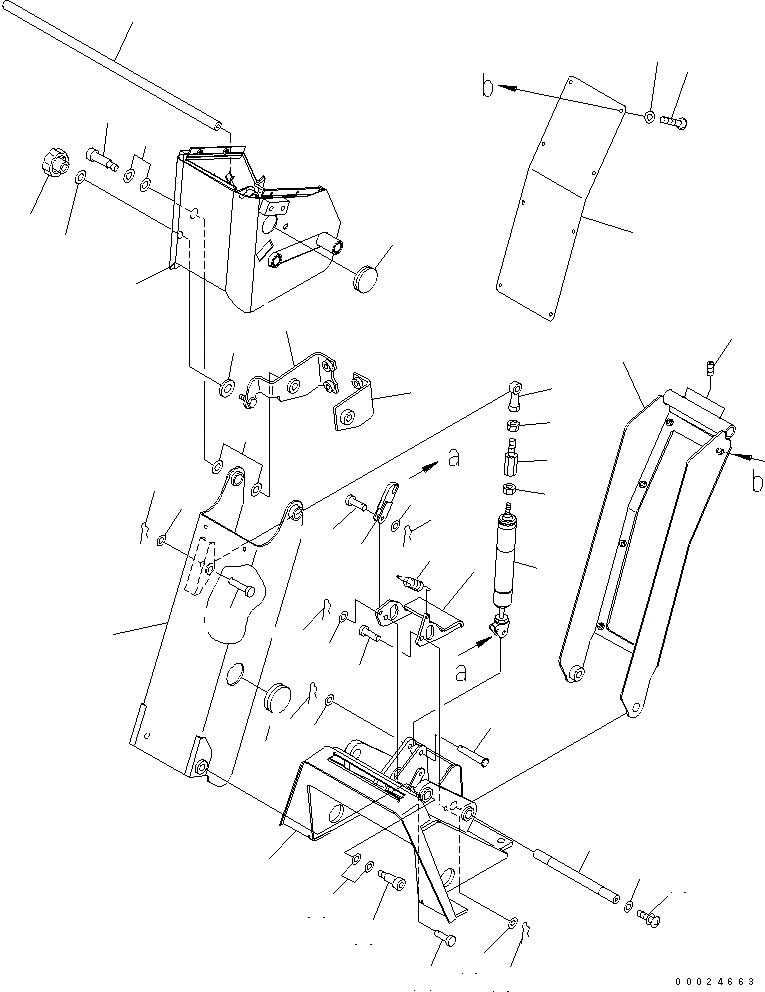 b
b
a
a
00024663