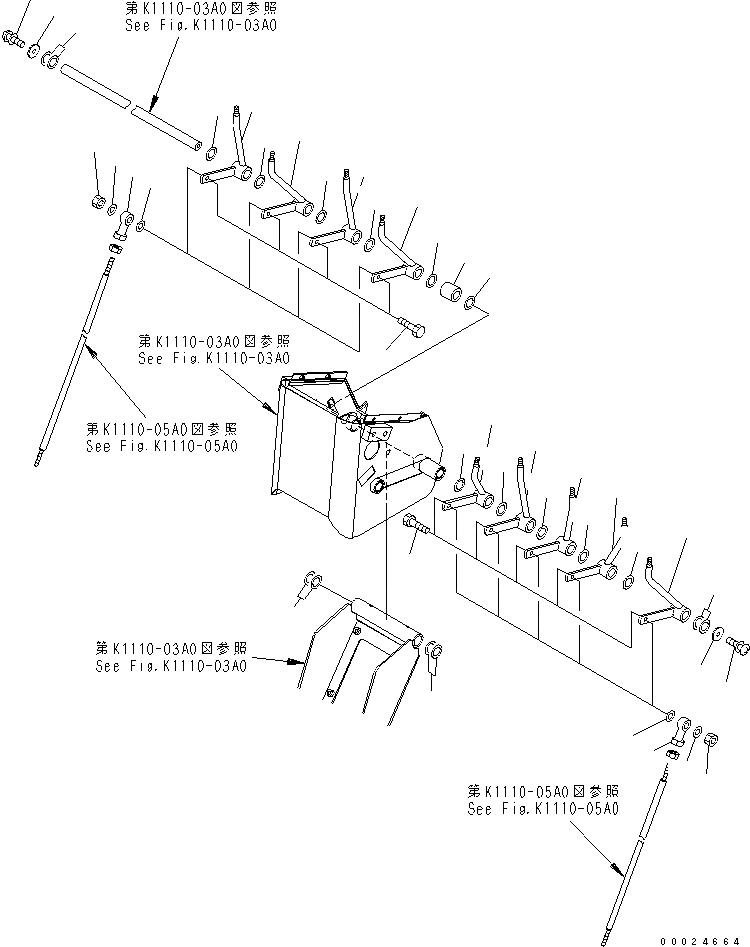 第K1110-03A0図参照
See Fig.K1110-03A0

第K1110-03A0図参照
See Fig.K1110-03A0

第K1110-05A0図参照
See Fig.K1110-05A0

第K1110-03A0図参照
See Fig.K1110-03A0

第K1110-05A0図参照
See Fig.K1110-05A0

00024664