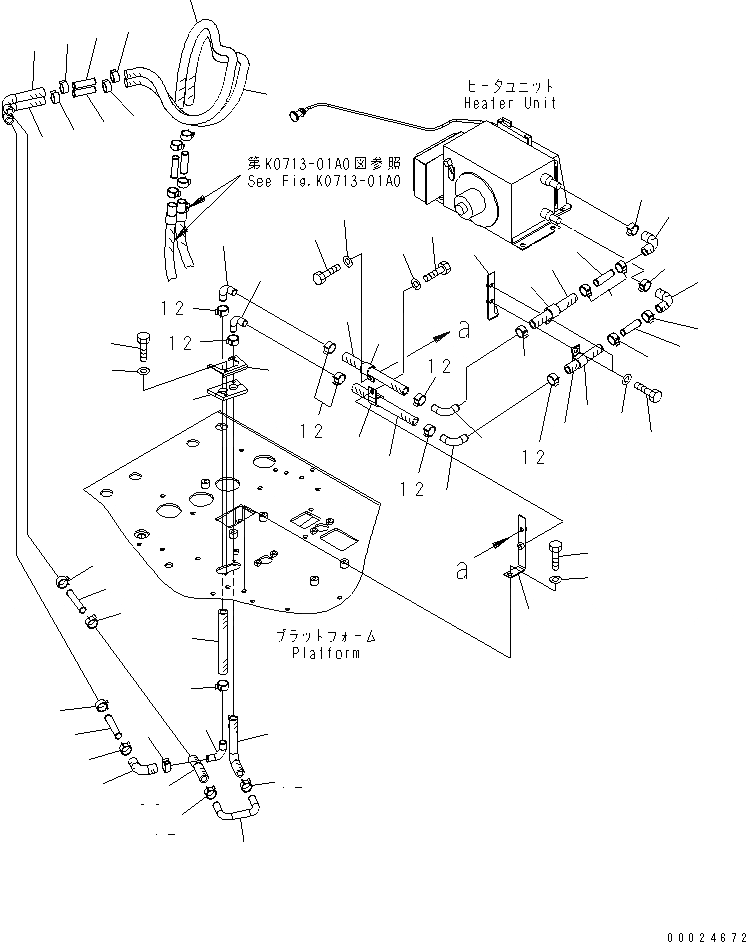 ヒータユニット
Heater Unit

第K0713-01A0図参照
See Fig.K0713-01A0

12
12
a
12
12
12
12
a

プラットフォーム
Platform

00024672