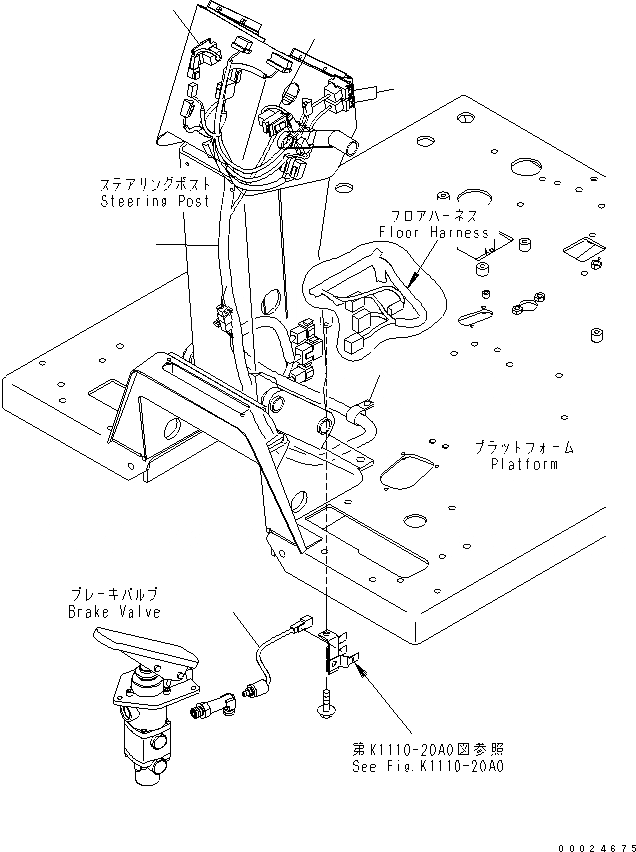 ステアリングポスト
Steering Post

フロアハーネス
Floor Harness

プラットフォーム
Platform

ブレーキバルブ
Brake Valve

第K1110-20A0図参照
See Fig.K1110-20A0

00024675