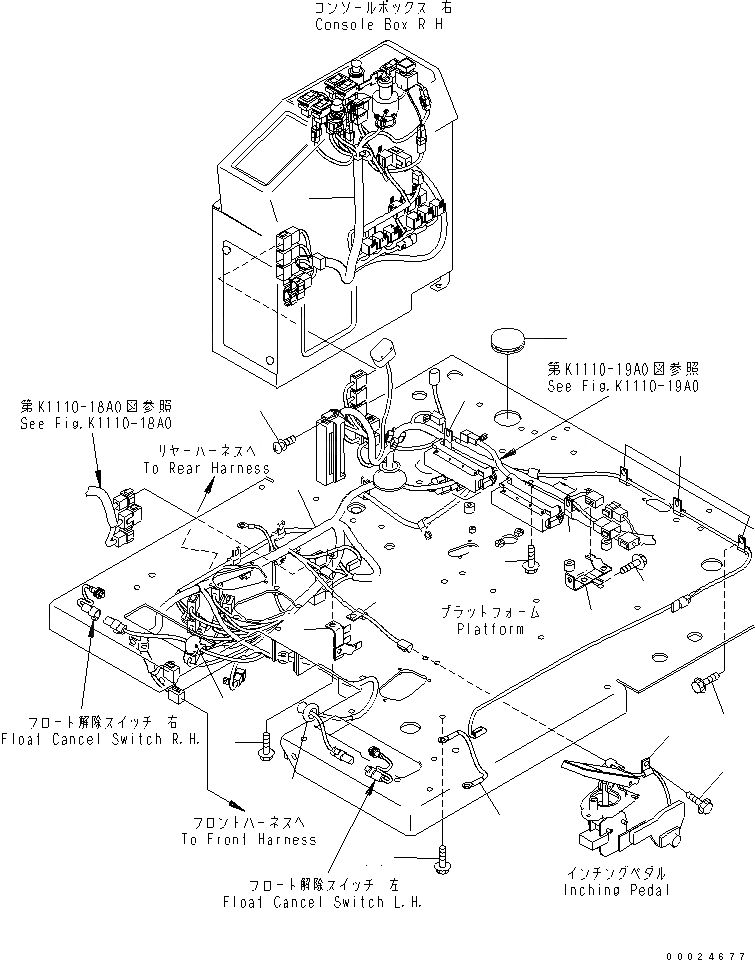 コンソールボックス 右
Console Box R H

第K1110-19A0図参照
See Fig.K1110-19A0

第K1110-18A0図参照
See Fig.K1110-18A0

リヤーハーネスへ
To Rear Harness

プラットフォーム
Platform

フロート解除スイッチ 右
Float Cancel Switch R.H.

フロントハーネスへ
To Front Harness

フロート解除スイッチ 左
Float Cancel Switch L.H.

インチングペダル
Inching Pedal

00024677