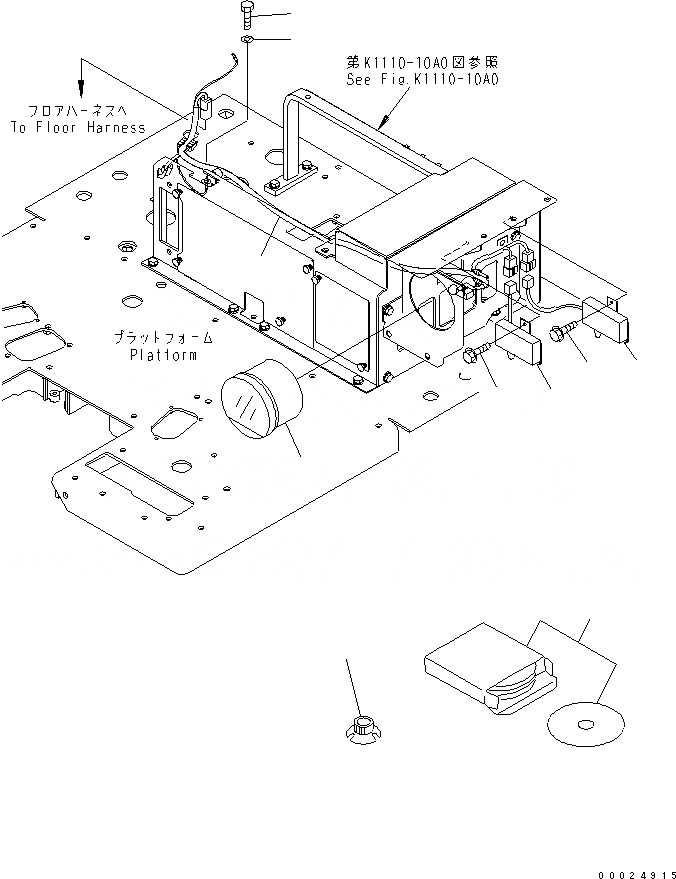 第K1110-10A0図参照
See Fig.K1110-10A0

フロアハーネスへ
To Floor Harness

プラットフォーム
Platform

00024915