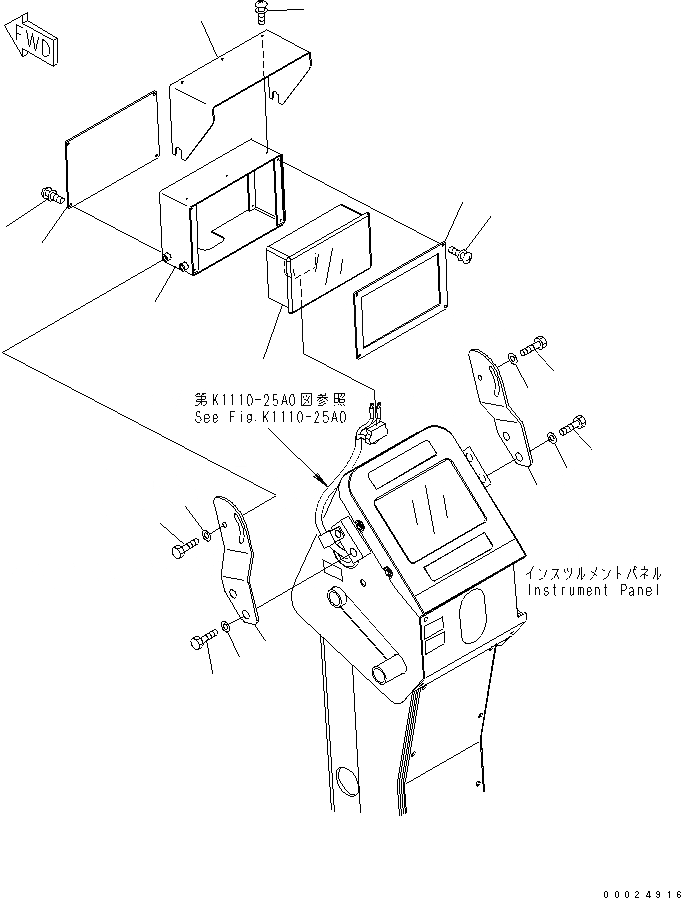 FWD

第K1110-25A0図参照
See Fig.K1110-25A0

インスツルメントパネル
Instrument Panel

00024916