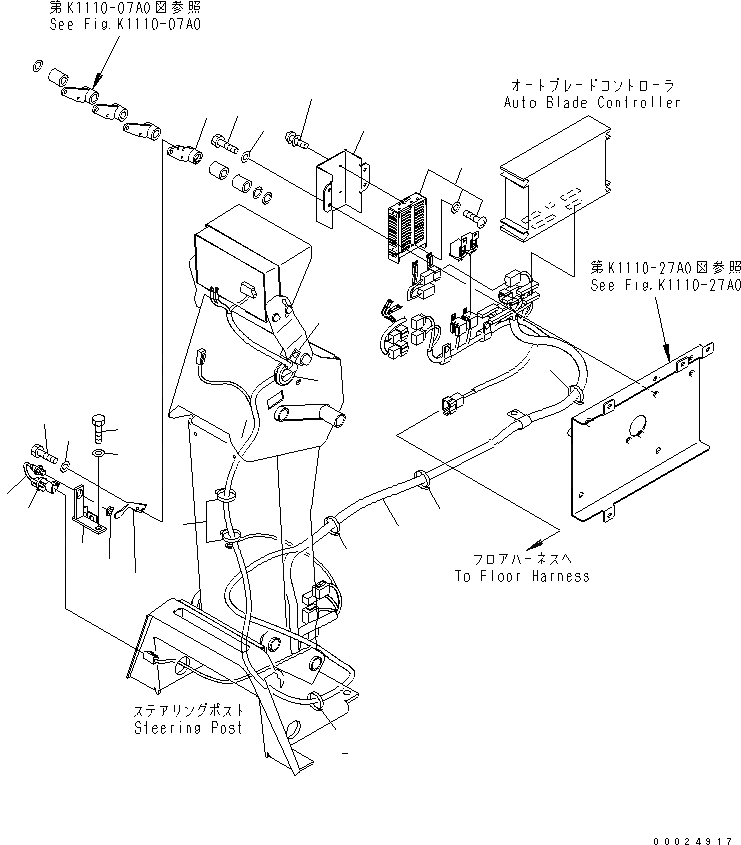 第K1110-07A0図参照
See Fig.K1110-07A0

オートブレードコントローラ
Auto Blade Controller

第K1110-27A0図参照
See Fig.K1110-27A0

フロアハーネスへ
To Floor Harness

ステアリングポスト
Steering Post

00024917