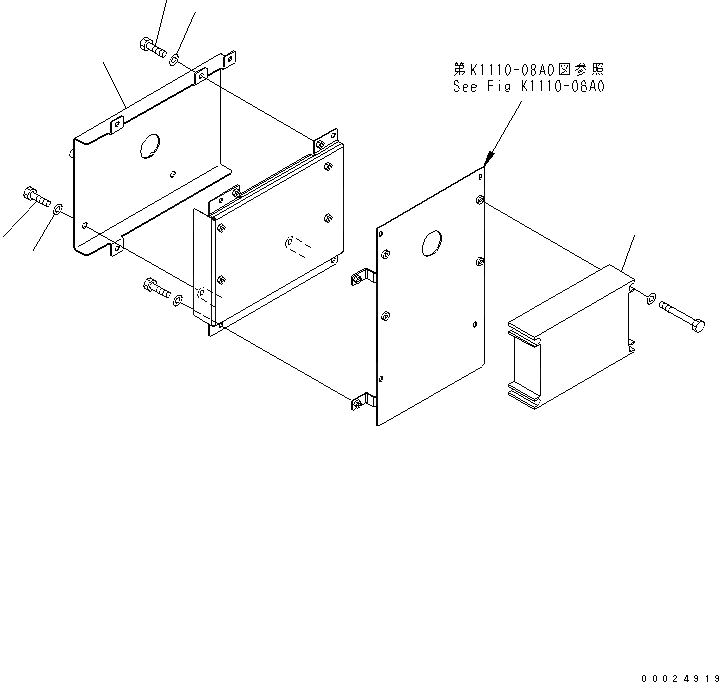 第K1110-08A0図参照
See Fig K1110-08A0

00024919