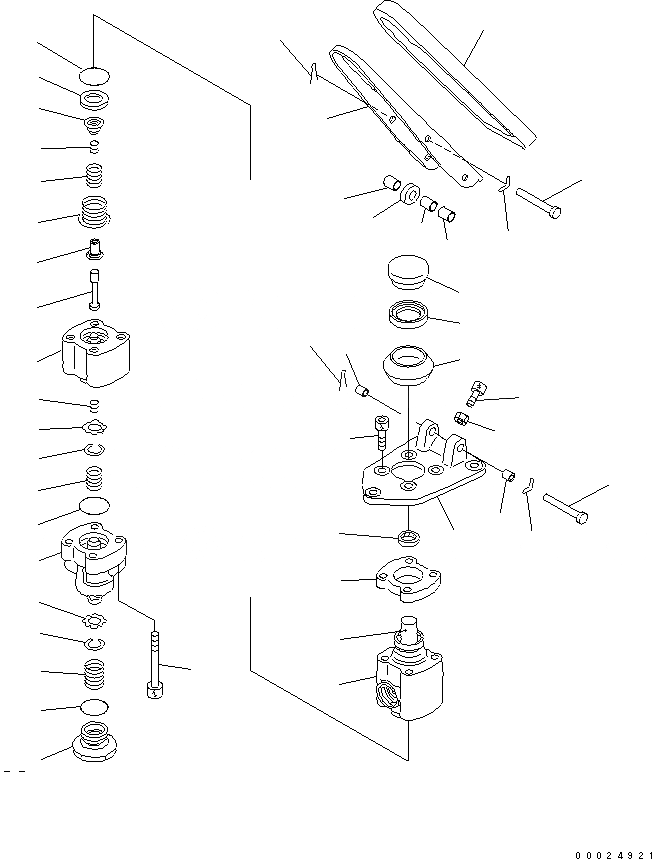 00024921