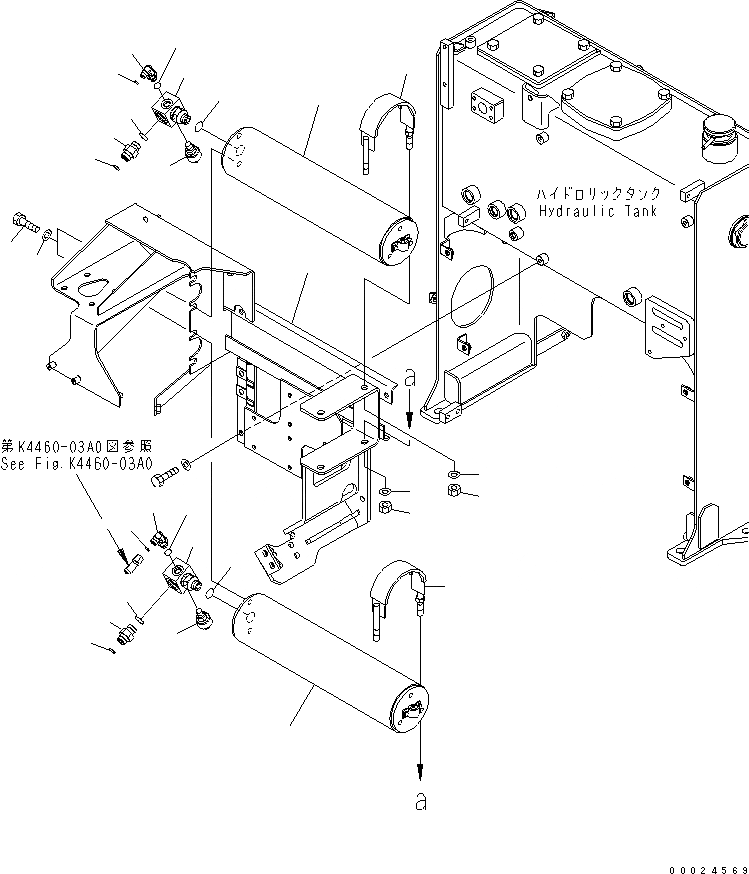 ハイドロリックタンク
Hydraulic Tank

a

第K4460-03A0図参照
See Fig.K4460-03A0

a

00024569