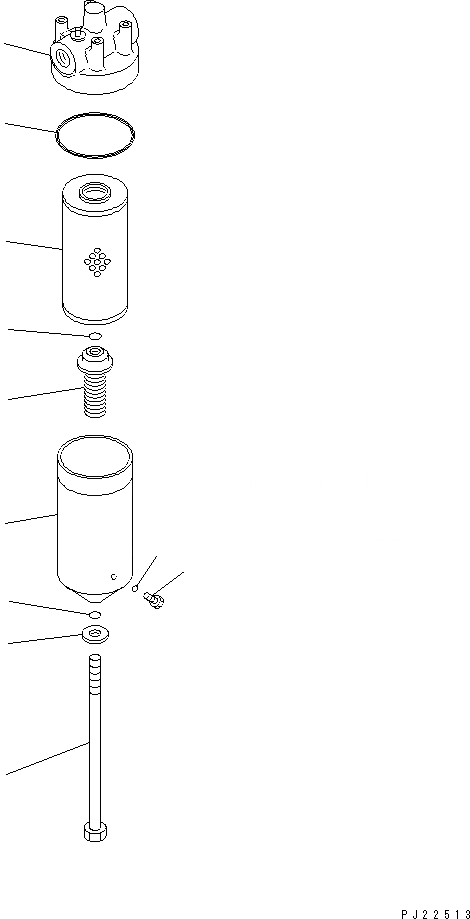 PJ22513