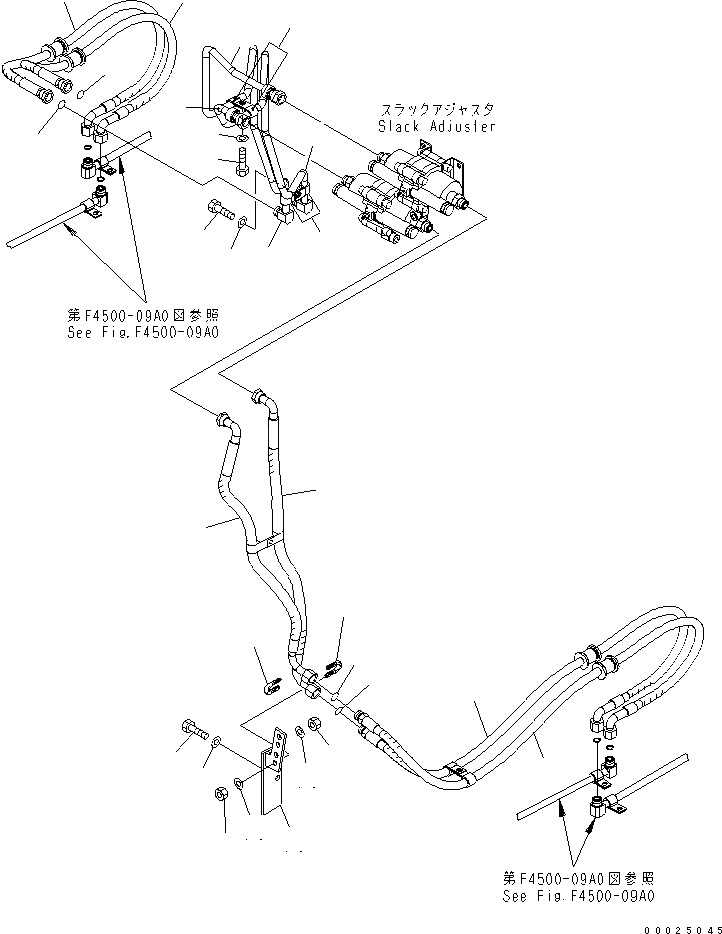 スラックアジャスタ
Slack Adjuster

第F4500-09A0図参照
See Fig.F4500-09A0

第F4500-09A0図参照
See Fig.F4500-09A0

00025045