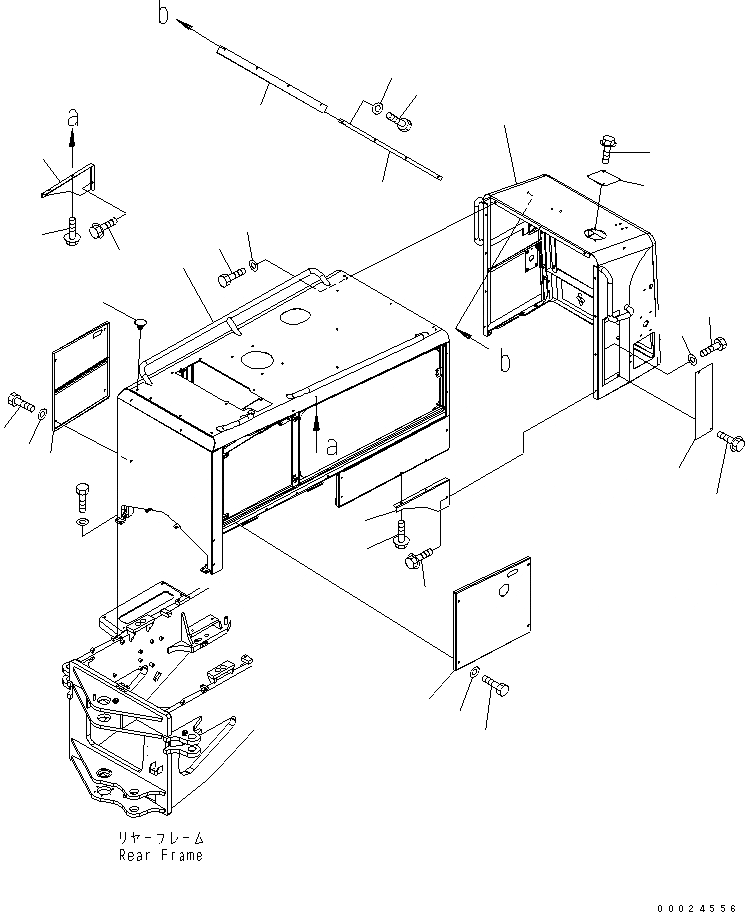 b

a

b

a

リヤーフレーム
Rear Frame

00024556