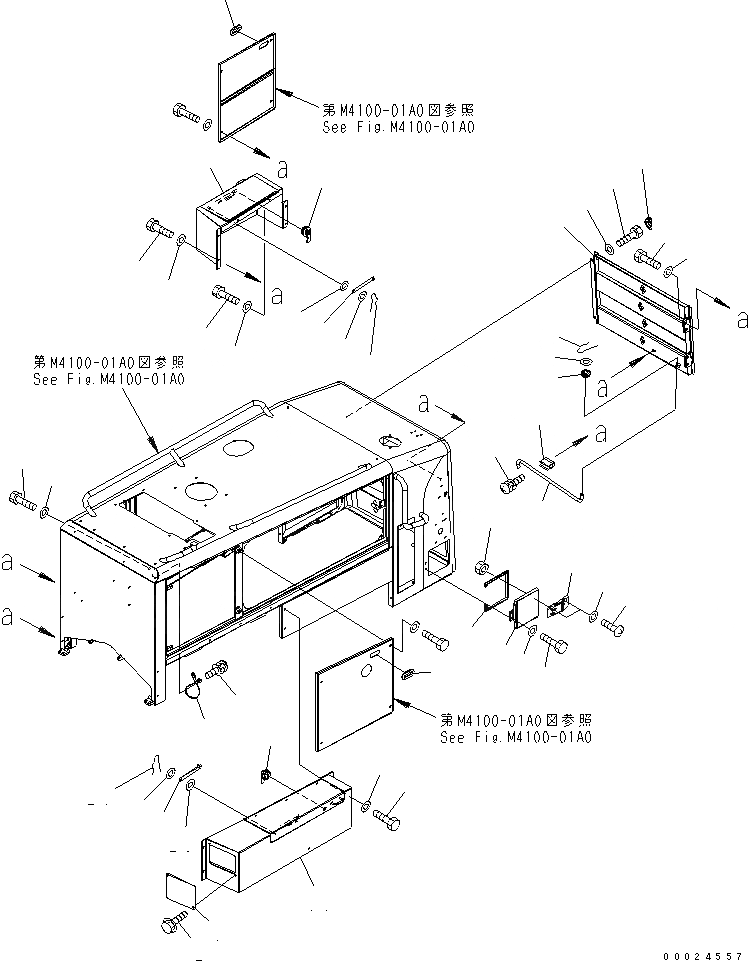 第M4100-01A0図参照
See Fig.M4100-01A0

a

a

第M4100-01A0図参照
See Fig.M4100-01A0

a

a

a

a

a

a

第M4100-01A0図参照
See Fig.M4100-01A0

00024557