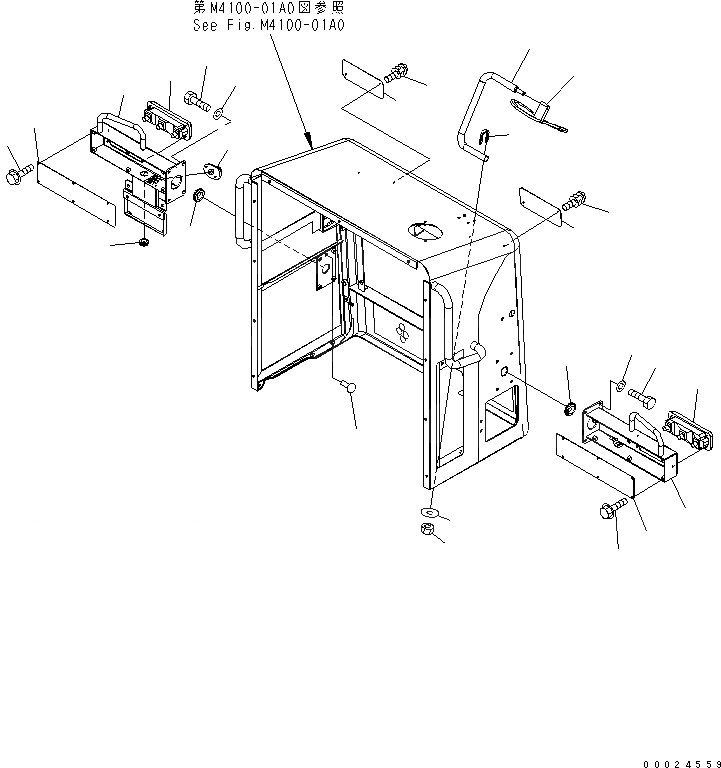 第M4100-01A0図参照
See Fig.M4100-01A0

00024559