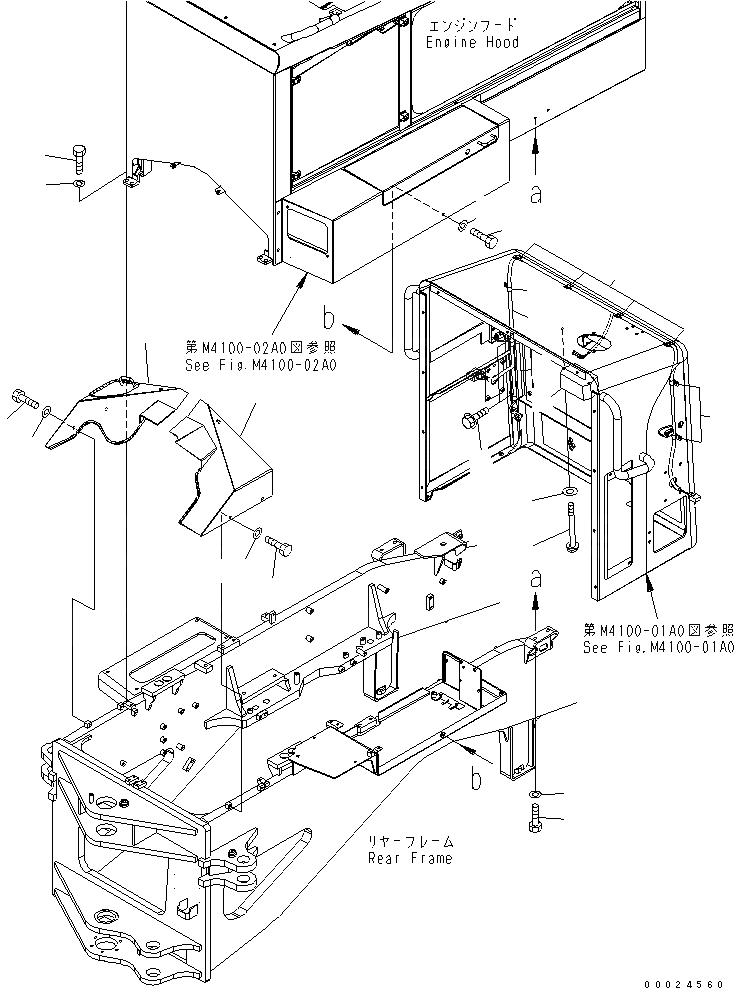 エンジンフード
Engine Hood

a

b

第M4100-02A0図参照
See Fig.M4100-02A0

a

第M4100-01A0図参照
See Fig.M4100-01A0

b

リヤーフレーム
Rear Frame

00024560