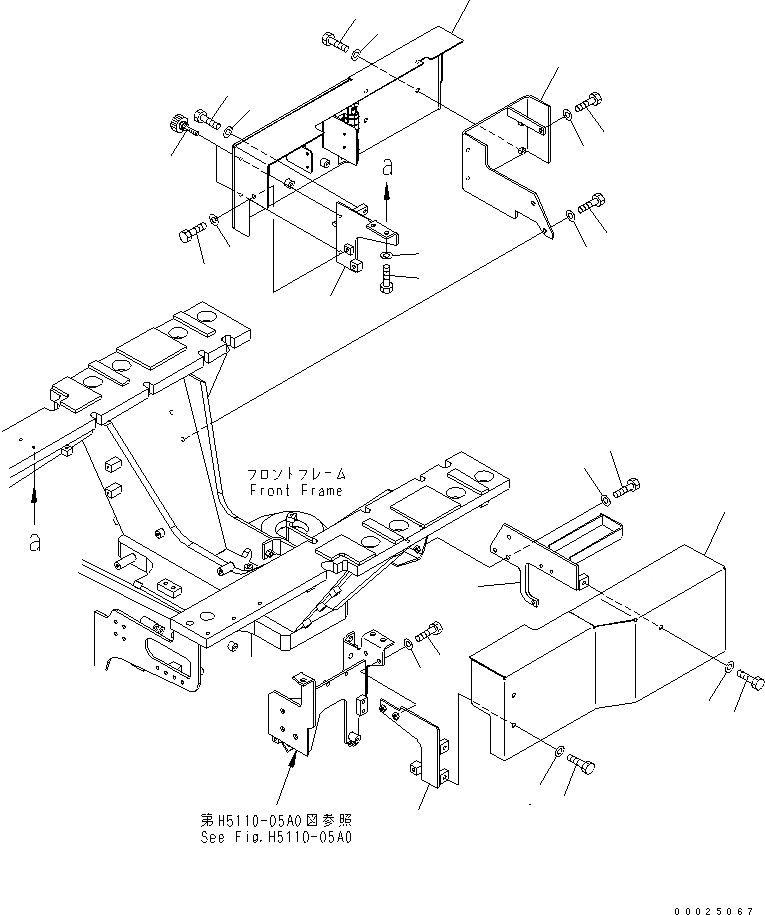 a

フロントフレーム
Front Frame

a

第H5110-05A0図参照
See Fig.H5110-05A0

00025067