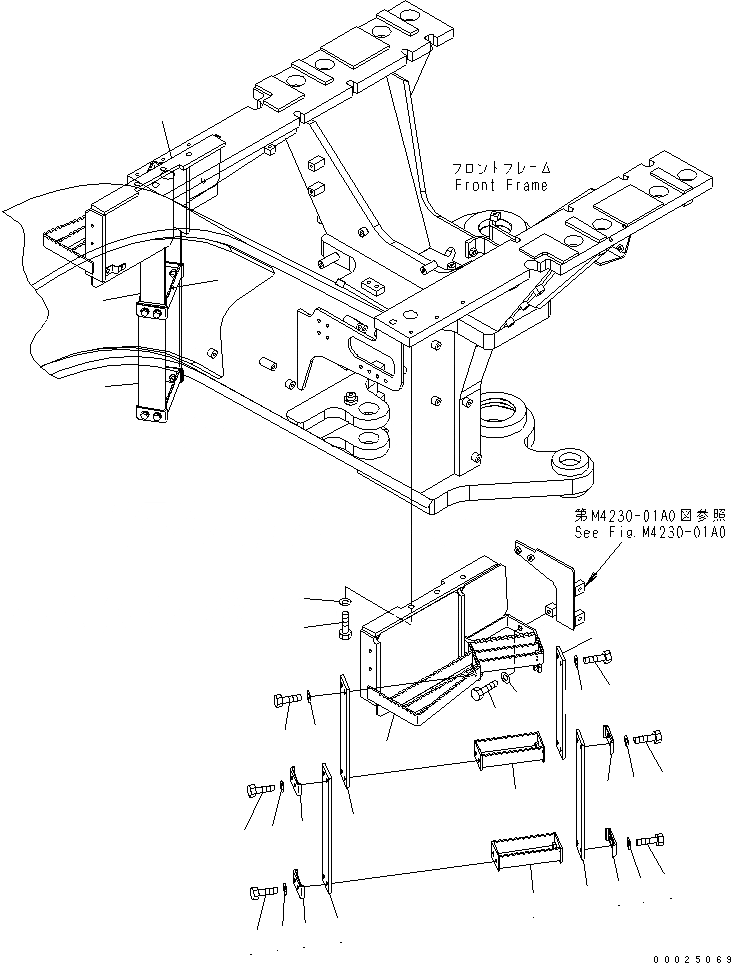 フロントフレーム
Front Frame

第M4230-01A0図参照
See Fig.M4230-01A0

00025069